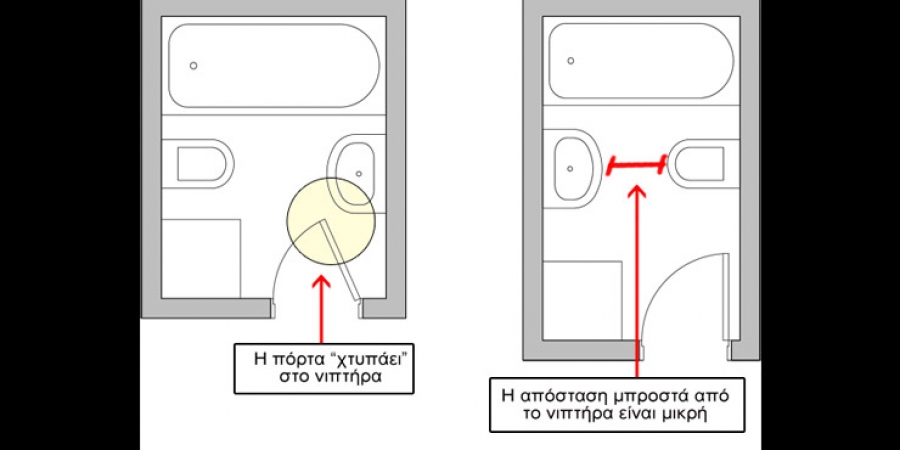 Η πόρτα "χτυπάει" στο νιπτήρα

Η απόσταση μπροστά από το νιπτήρα είναι μικρή