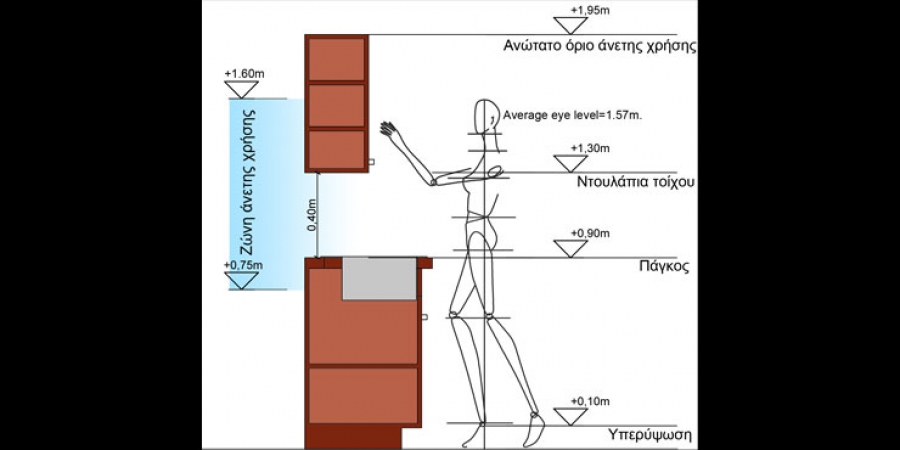 +1,95m
Ανώτατο όριο άνετης χρήσης
+1.60m
Ζώνη άνετης χρήσης
Average eye level=1.57m.
+1,30m
Ντουλάπια τοίχου
0,40m
+0,90m
Πάγκος
+0,75m
+0,10m
Υπερύψωση