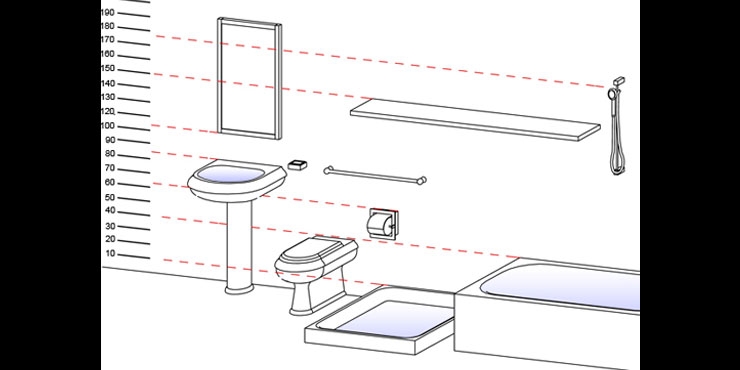 190
180
170
160
150
140
130
120
100
90
80
70
60
50
40
30
20
10