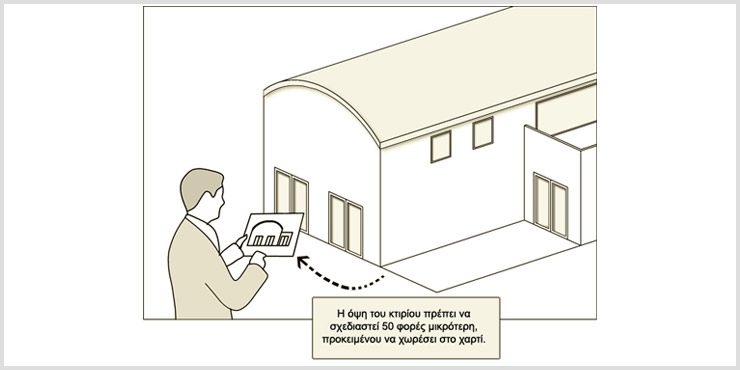 Η όψη του κτιρίου πρέπει να σχεδιαστεί 50 φορές μικρότερη, προκειμένου να χωρέσει στο χαρτί.