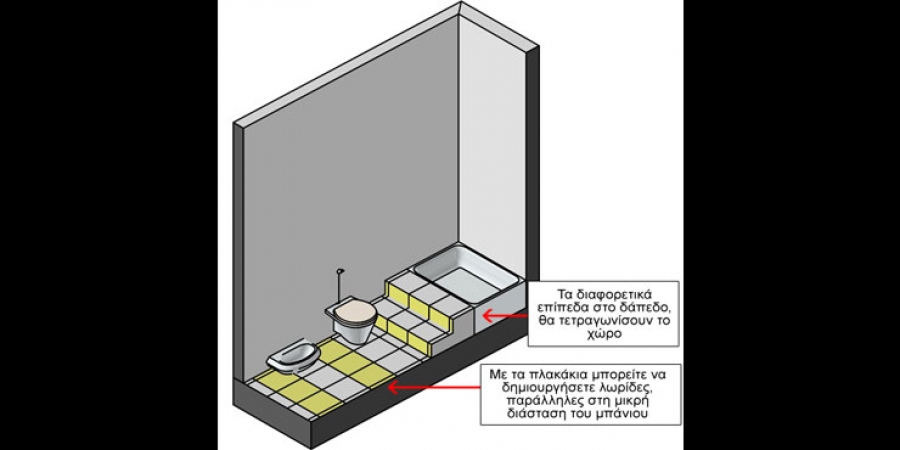 Τα διαφορετικά επίπεδα στο δάπεδο, θα τετραγωνίσουν το χώρο

Με τα πλακάκια μπορείτε να δημιουργήσετε λωρίδες, παράλληλες στη μικρή διάσταση του μπάνιου