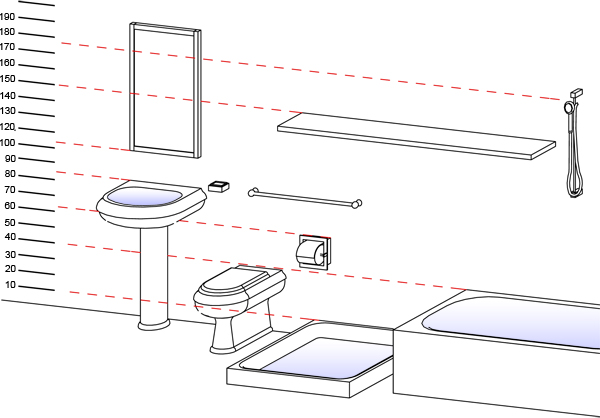 190
180
170
160
150
140
130
120
100
90
80
70
60
50
40
30
20
10