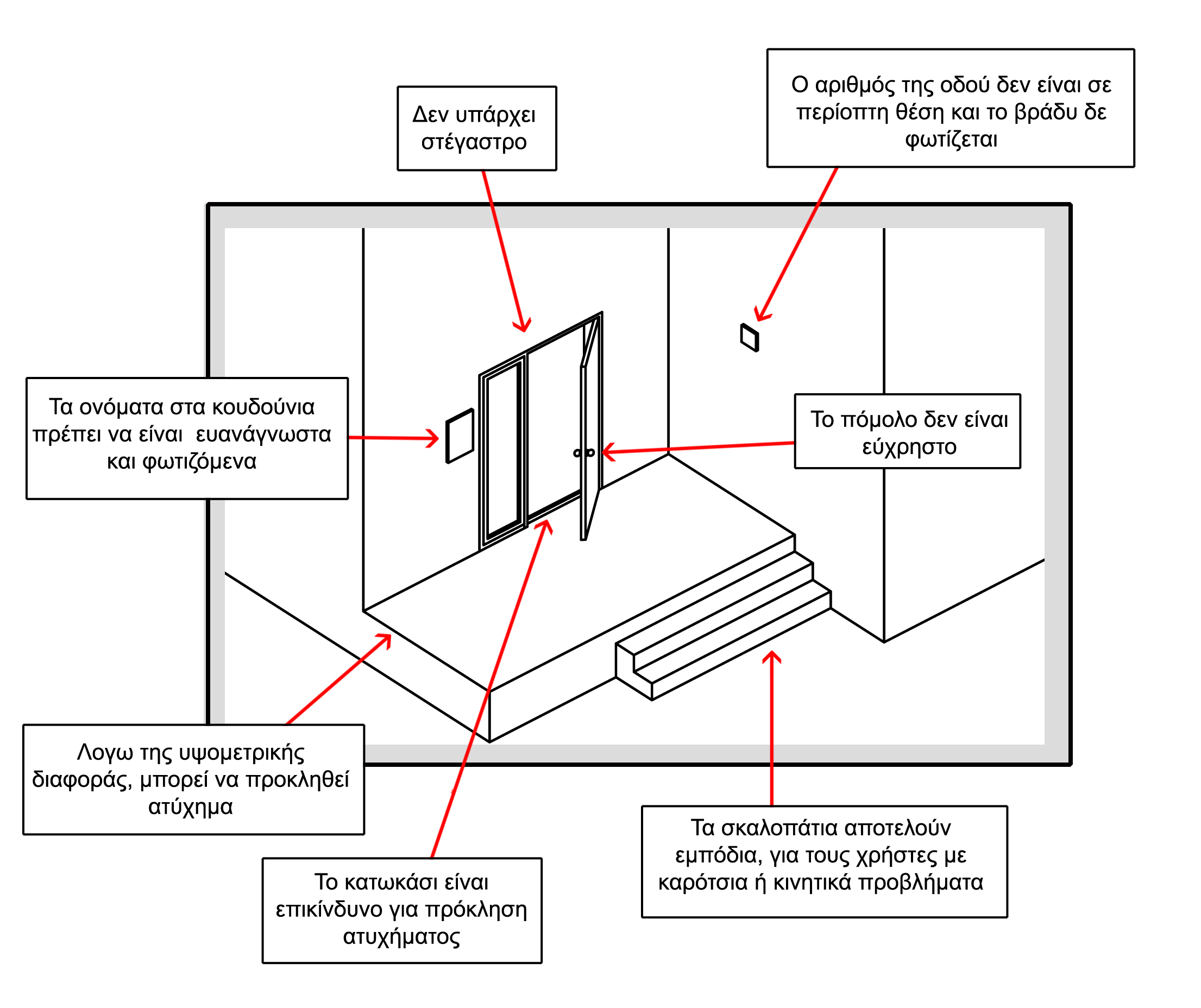 Δεν υπάρχει στέγαστρο

Ο αριθμός της οδού δεν είναι σε περίοπτη θέση και το βράδυ δε φωτίζεται

Τα ονόματα στα κουδούνια πρέπει να είναι ευανάγνωστα και φωτιζόμενα

Το πόμολο δεν είναι εύχρηστο

Λογω της υψομετρικής διαφοράς, μπορεί να προκληθεί ατύχημα

Το κατωκάσι είναι επικίνδυνο για πρόκληση ατυχήματος

Τα σκαλοπάτια αποτελούν εμπόδια, για τους χρήστες με καρότσια ή κινητικά προβλήματα