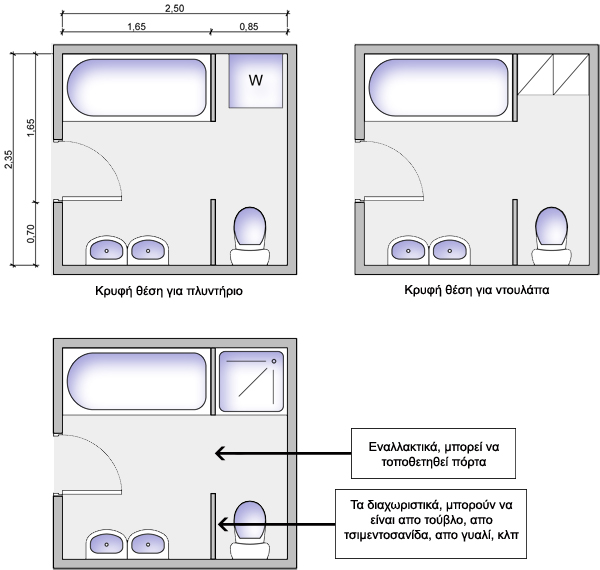 2,50
1,65
0,85
2,35
1,65
0,70
W

Κρυφή θέση για πλυντήριο

Κρυφή θέση για ντουλάπα

Εναλλακτικά, μπορεί να τοποθετηθεί πόρτα

Τα διαχωριστικά, μπορούν να είναι απο τούβλο, απο τσιμεντοσανίδα, απο γυαλί, κλπ