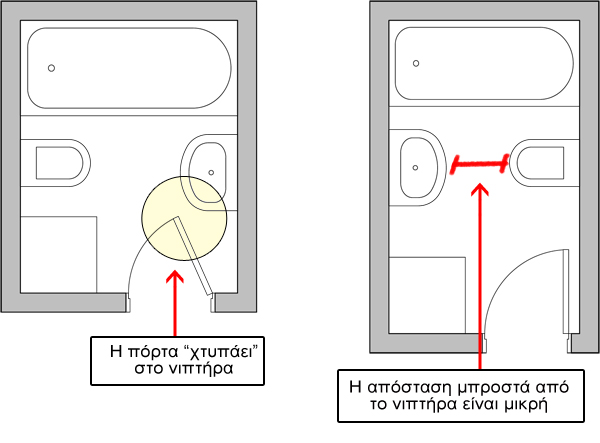 Η πόρτα “χτυπάει” στο νιπτήρα

Η απόσταση μπροστά από το νιπτήρα είναι μικρή