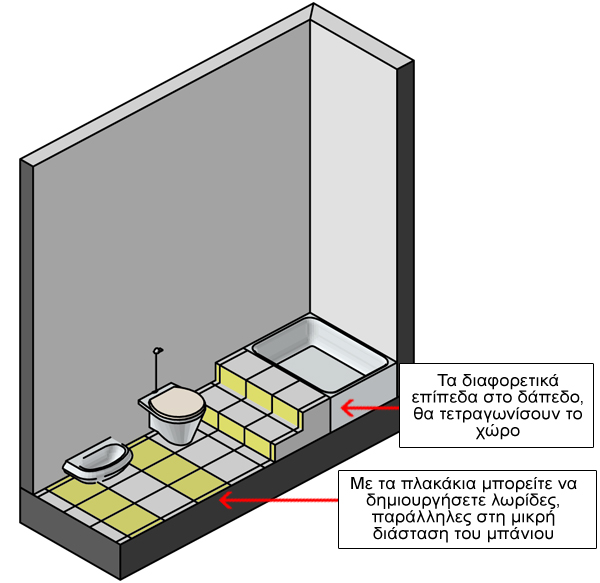 Τα διαφορετικά επίπεδα στο δάπεδο, θα τετραγωνίσουν το χώρο

Με τα πλακάκια μπορείτε να δημιουργήσετε λωρίδες, παράλληλες στη μικρή διάσταση του μπάνιου