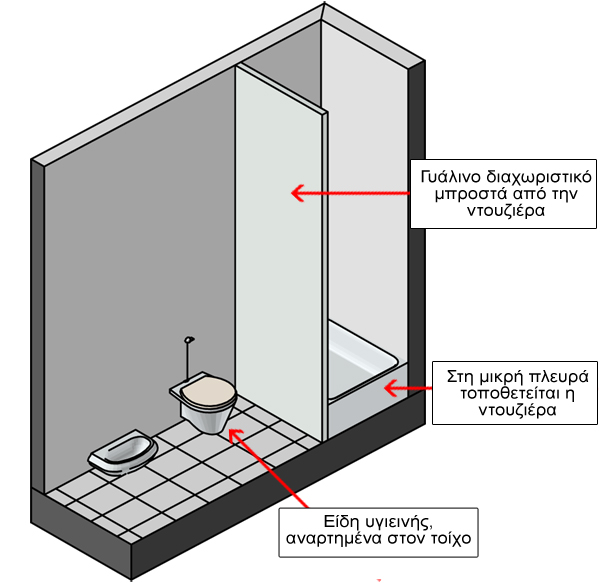 Γυάλινο διαχωριστικό μπροστά από την ντουζιέρα

Στη μικρή πλευρά τοποθετείται η ντουζιέρα

Είδη υγιεινής, αναρτημένα στον τοίχο